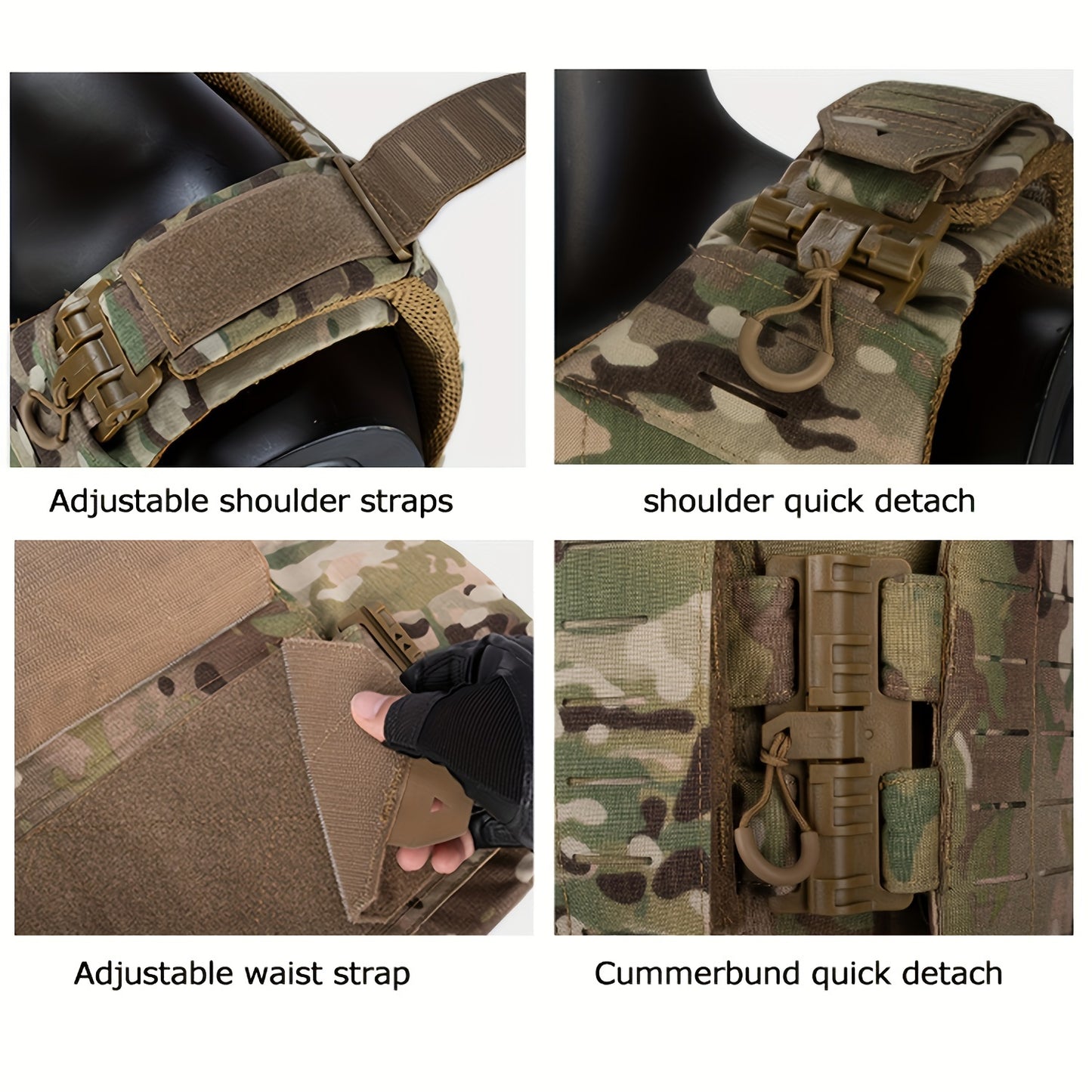 Adjustable shoulder straps

shoulder quick detach

Adjustable waist strap

Cummerbund quick detach